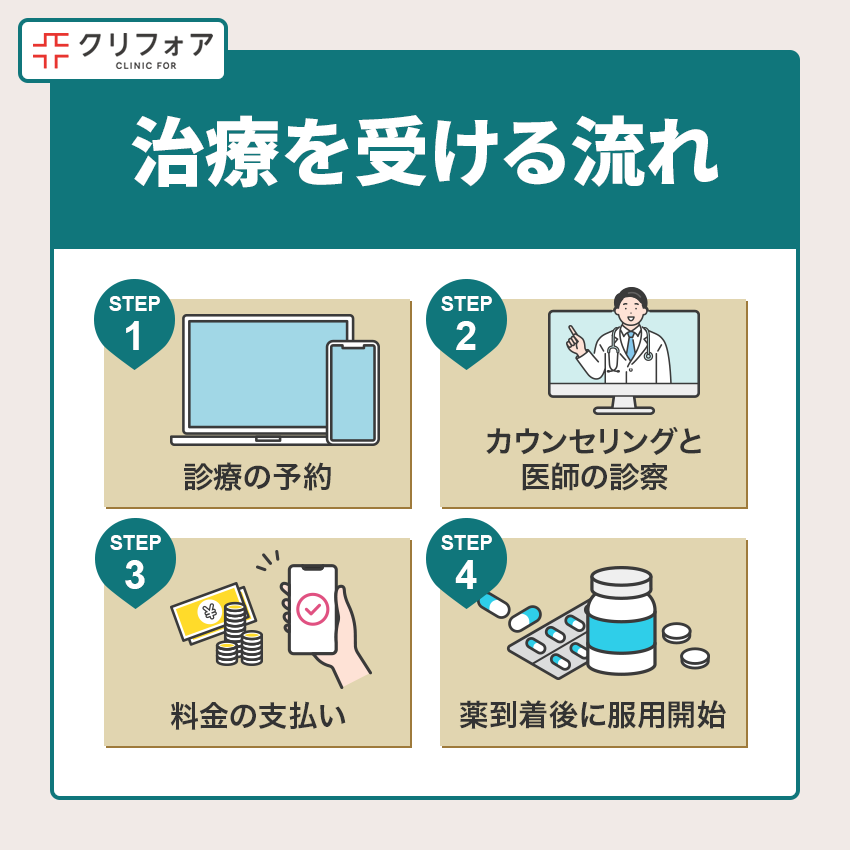 クリフォア
CLINIC FOR

治療を受ける流れ

STEP 1
診療の予約

STEP 2
カウンセリングと医師の診察

STEP 3
¥
料金の支払い

STEP 4
薬到着後に服用開始